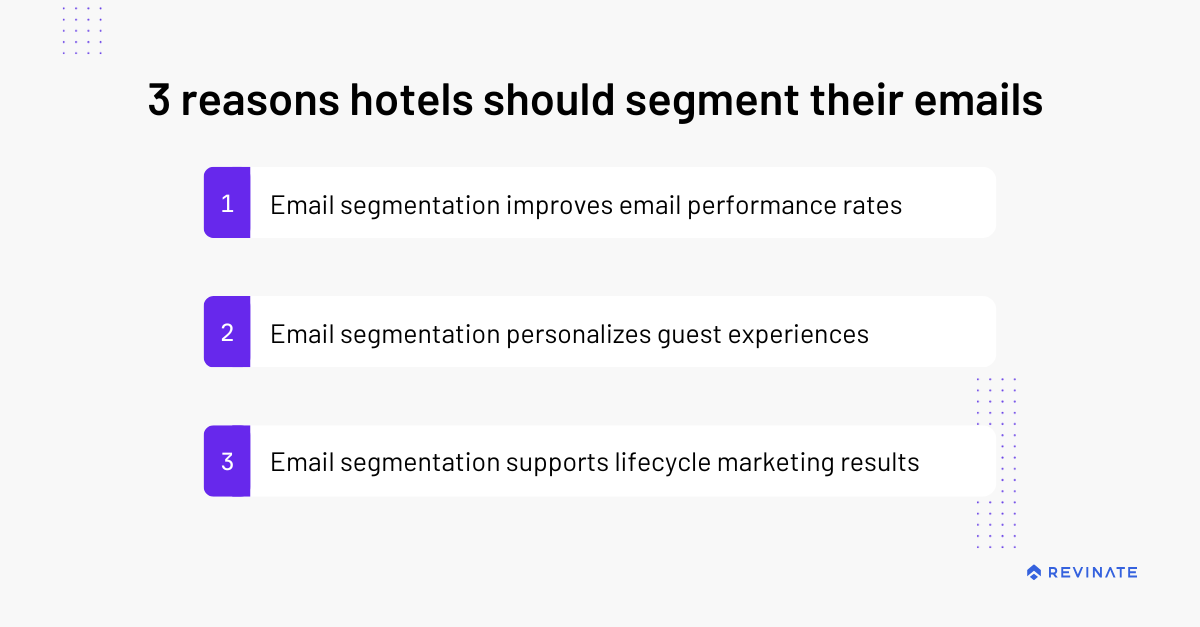 3 reasons hotels should segment their emails

1 Email segmentation improves email performance rates

2 Email segmentation personalizes guest experiences

3 Email segmentation supports lifecycle marketing results

REVINATE