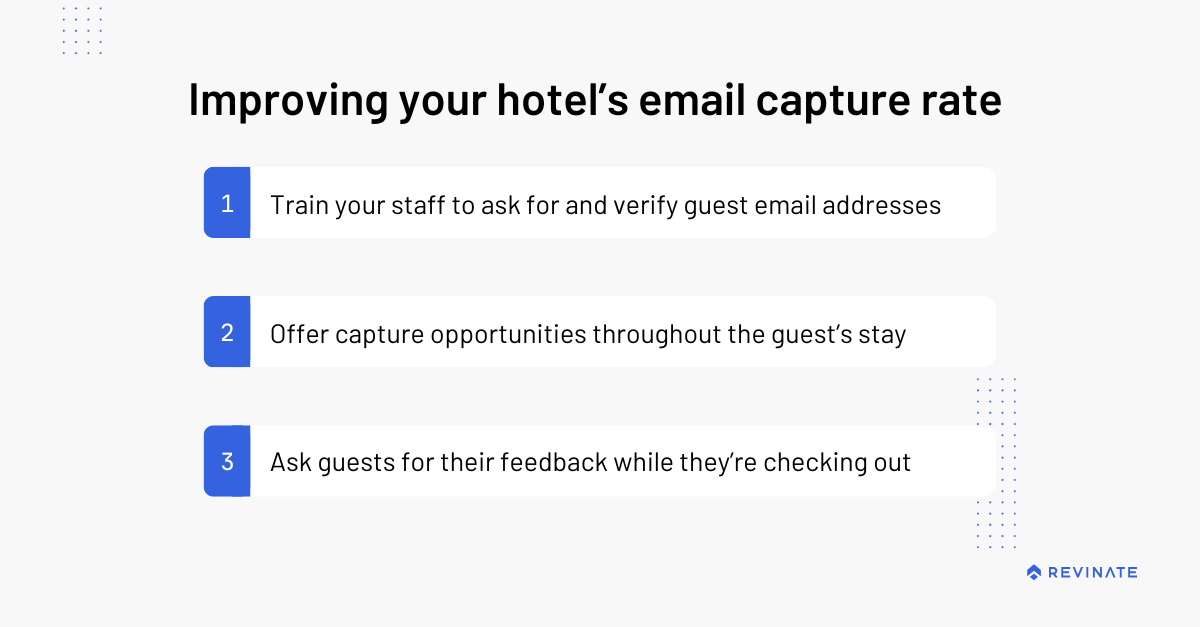 Improving your hotel’s email capture rate

1 Train your staff to ask for and verify guest email addresses

2 Offer capture opportunities throughout the guest’s stay

3 Ask guests for their feedback while they’re checking out

REVINATE